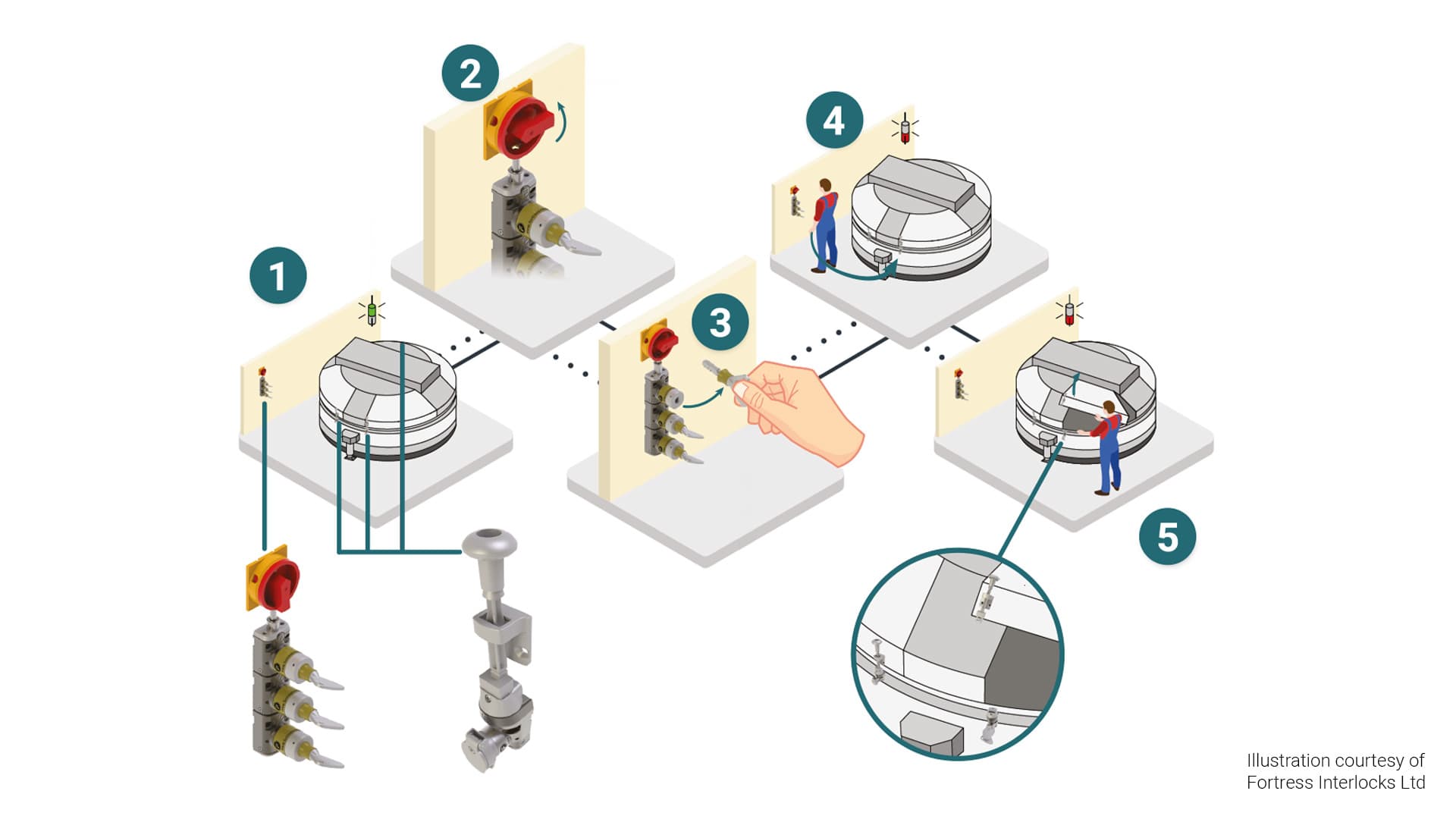 2

4

1

3

5

Illustration courtesy of Fortress Interlocks Ltd