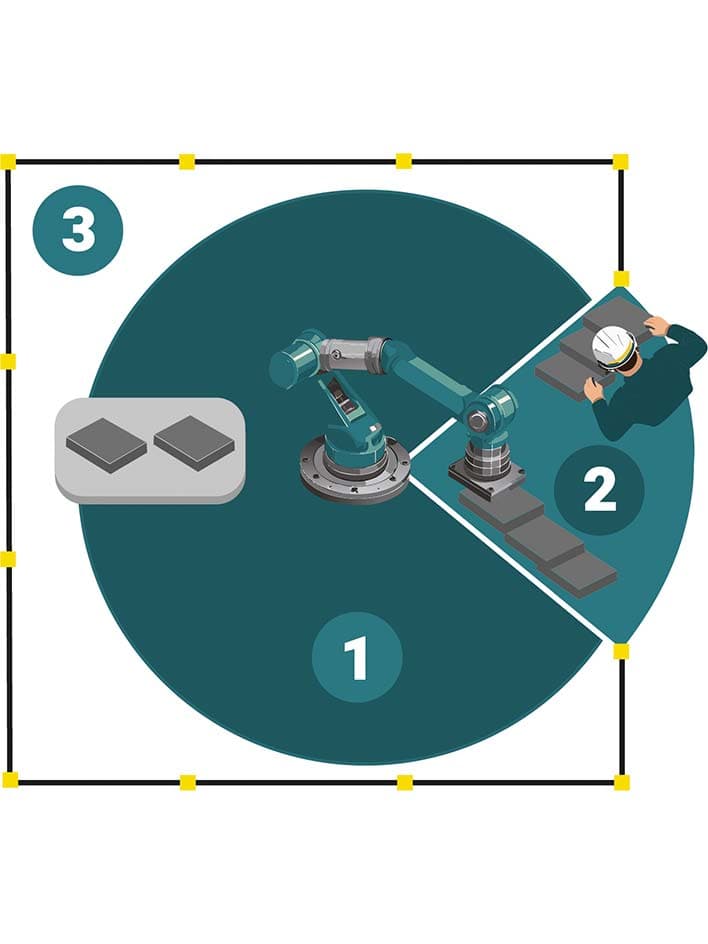 3

2

1