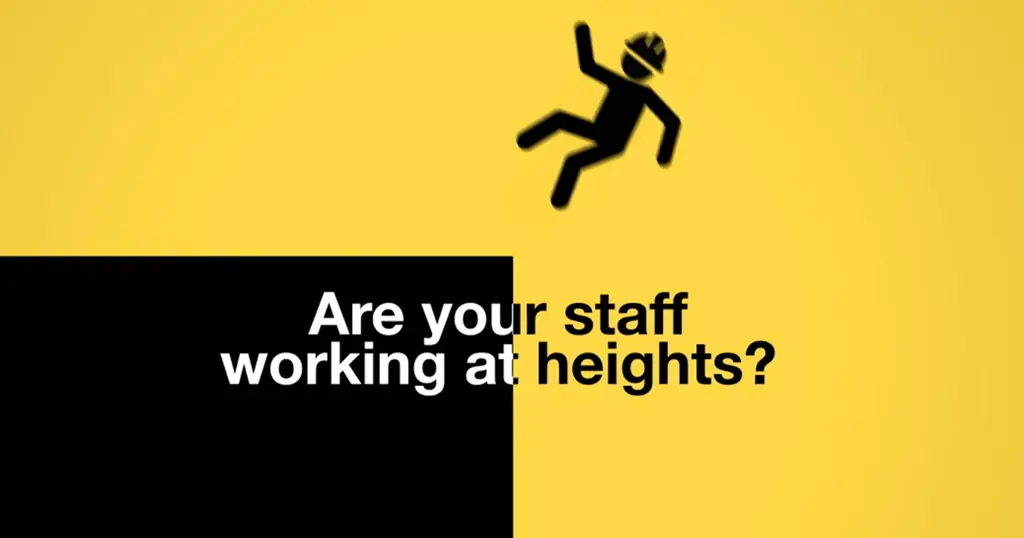 Are your staff working at heights?