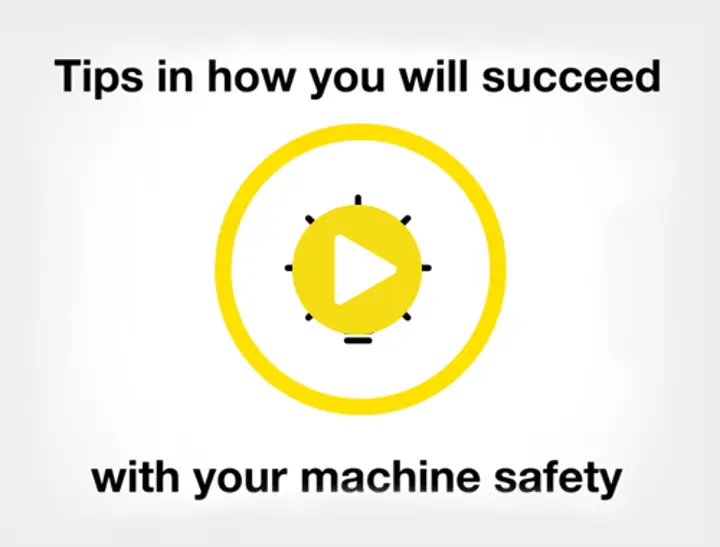 Tips in how you will succeed

with your machine safety